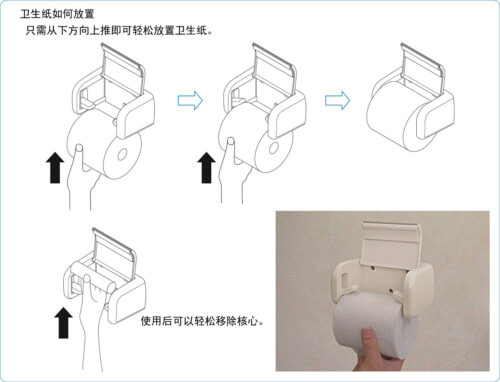 卫生纸如何放置
只需从下方向上推即可轻松放置卫生纸。

使用后可以轻松移除核心。