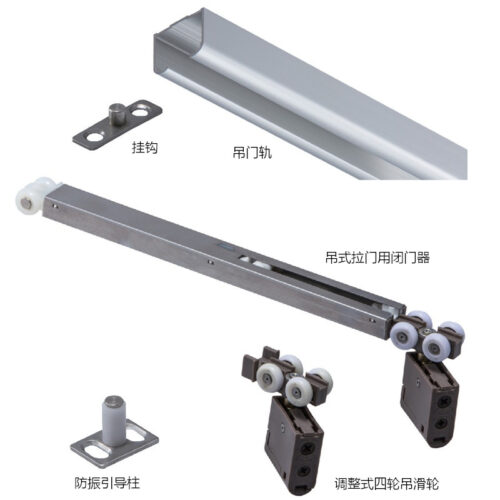 挂钩

吊门轨

吊式拉门用闭门器

防振引导柱

调整式四轮吊滑轮