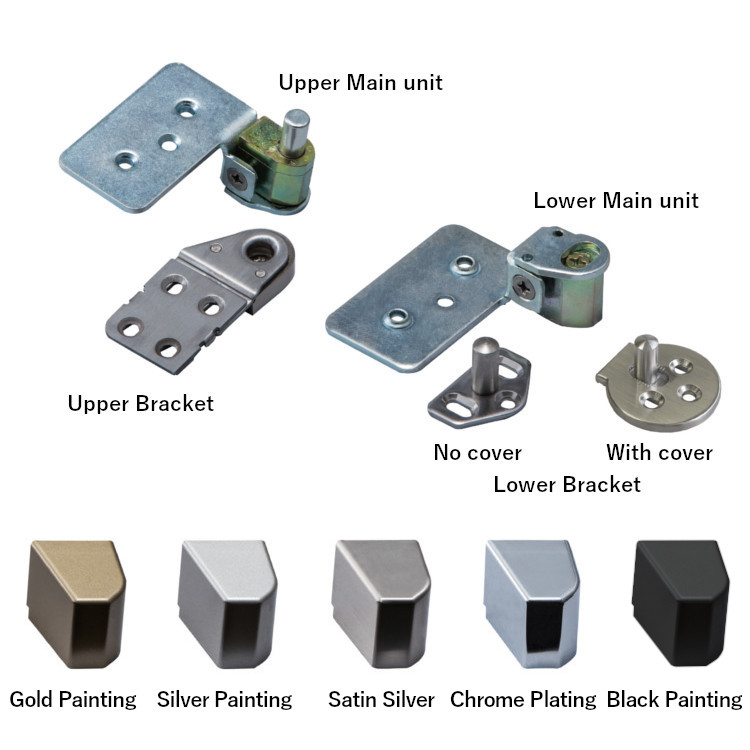 Upper Main unit

Lower Main unit

Upper Bracket

No cover

With cover

Lower Bracket

Gold Painting Silver Painting Satin Silver Chrome Plating Black Painting