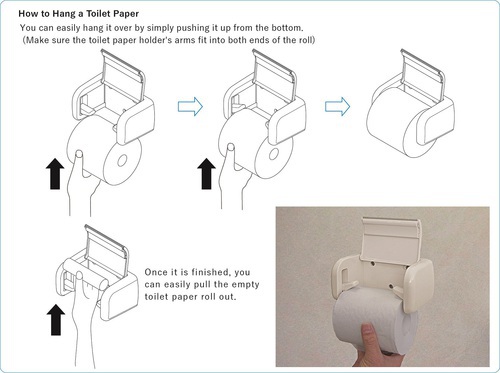 How to Hang a Toilet Paper

You can easily hang it over by simply pushing it up from the bottom.
(Make sure the toilet paper holder's arms fit into both ends of the roll)

Once it is finished, you can easily pull the empty toilet paper roll out.