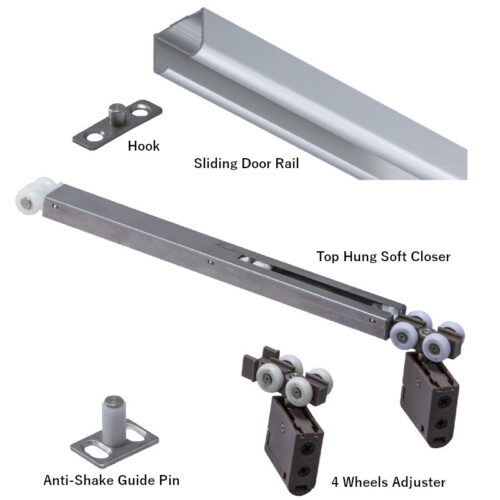 Hook

Sliding Door Rail

Top Hung Soft Closer

Anti-Shake Guide Pin

4 Wheels Adjuster